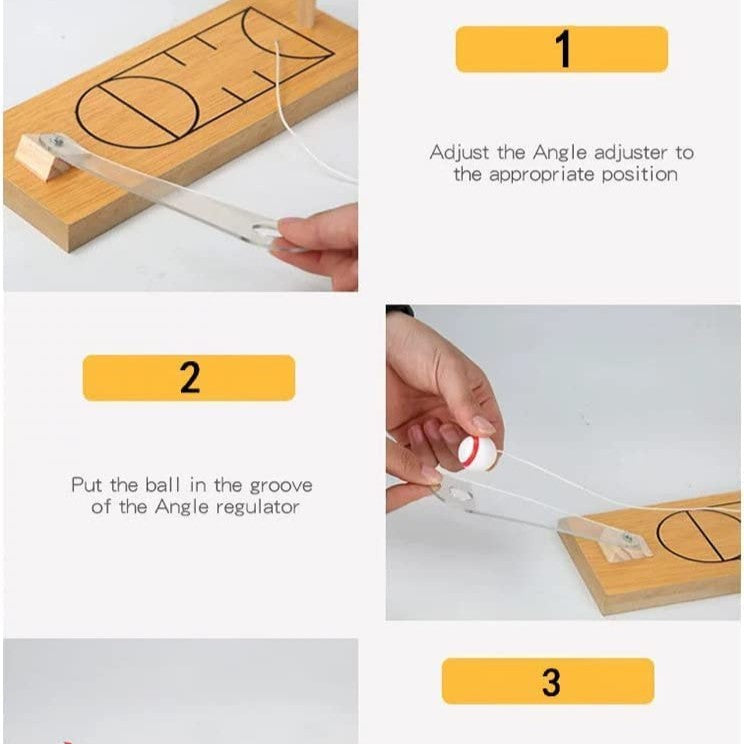 1

Adjust the Angle adjuster to the appropriate position

2

Put the ball in the groove of the Angle regulator

3