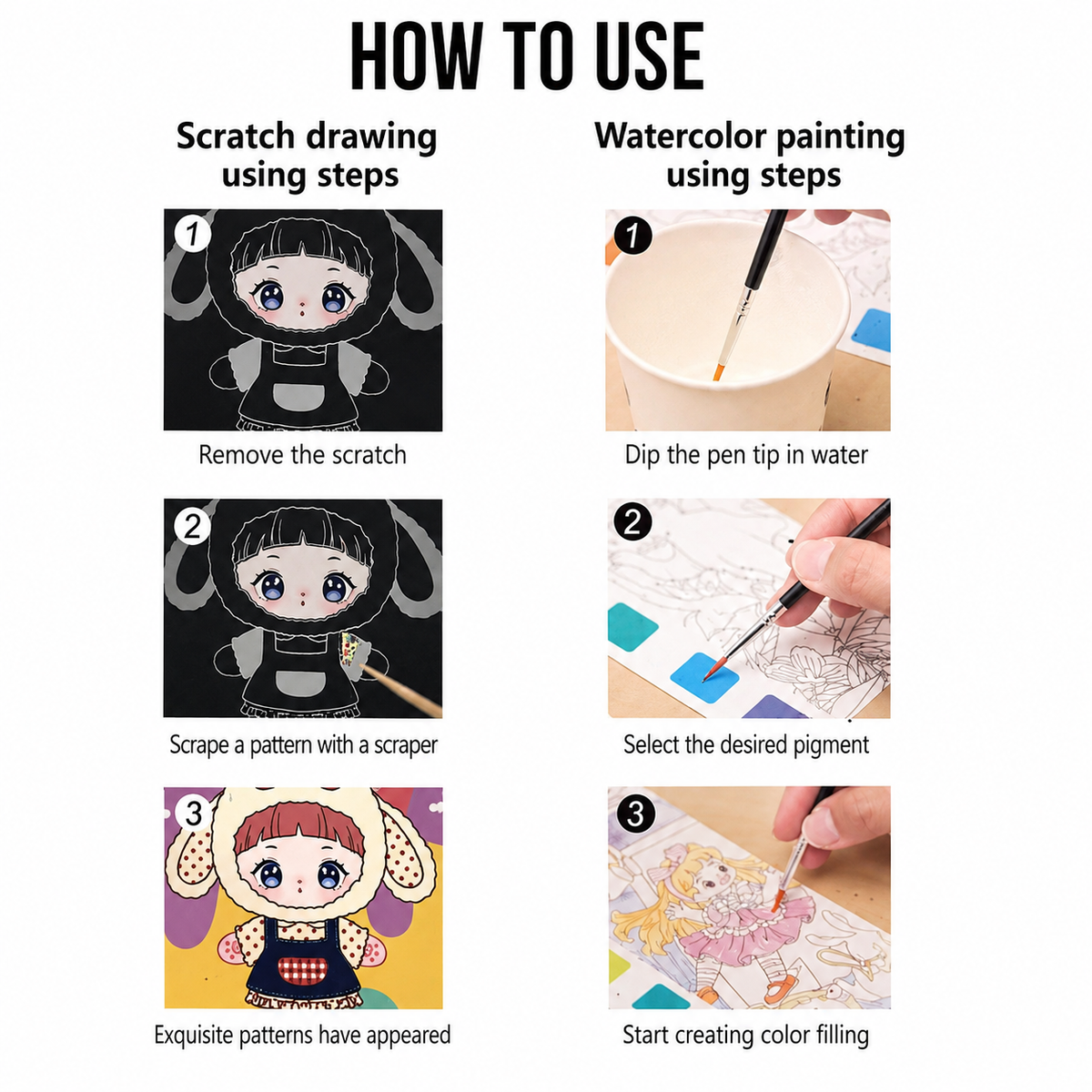 HOW TO USE

Scratch drawing using steps

1

Remove the scratch

2

Scrape a pattern with a scraper

3

Exquisite patterns have appeared

Watercolor painting using steps

1

Dip the pen tip in water

2

Select the desired pigment

3

Start creating color filling